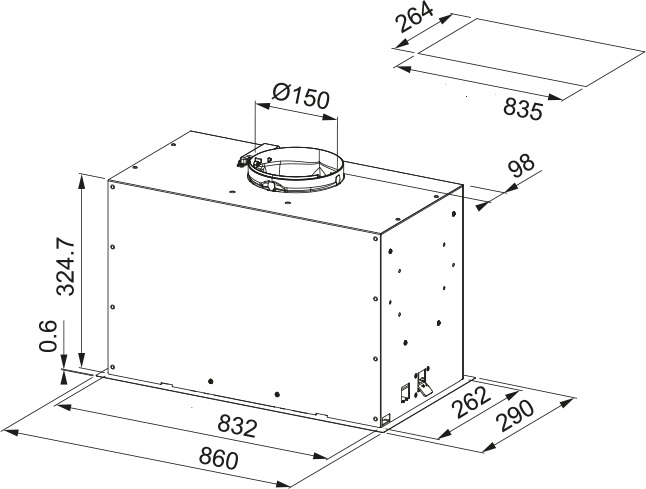 264
835
Ø150
98
324.7
0.6
832
860
262
290